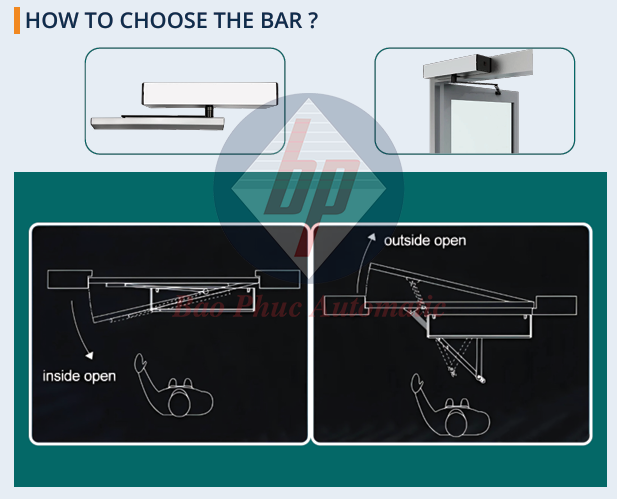 HOW TO CHOOSE THE BAR ?

bp

Bao Phuc Automatic

inside open

outside open